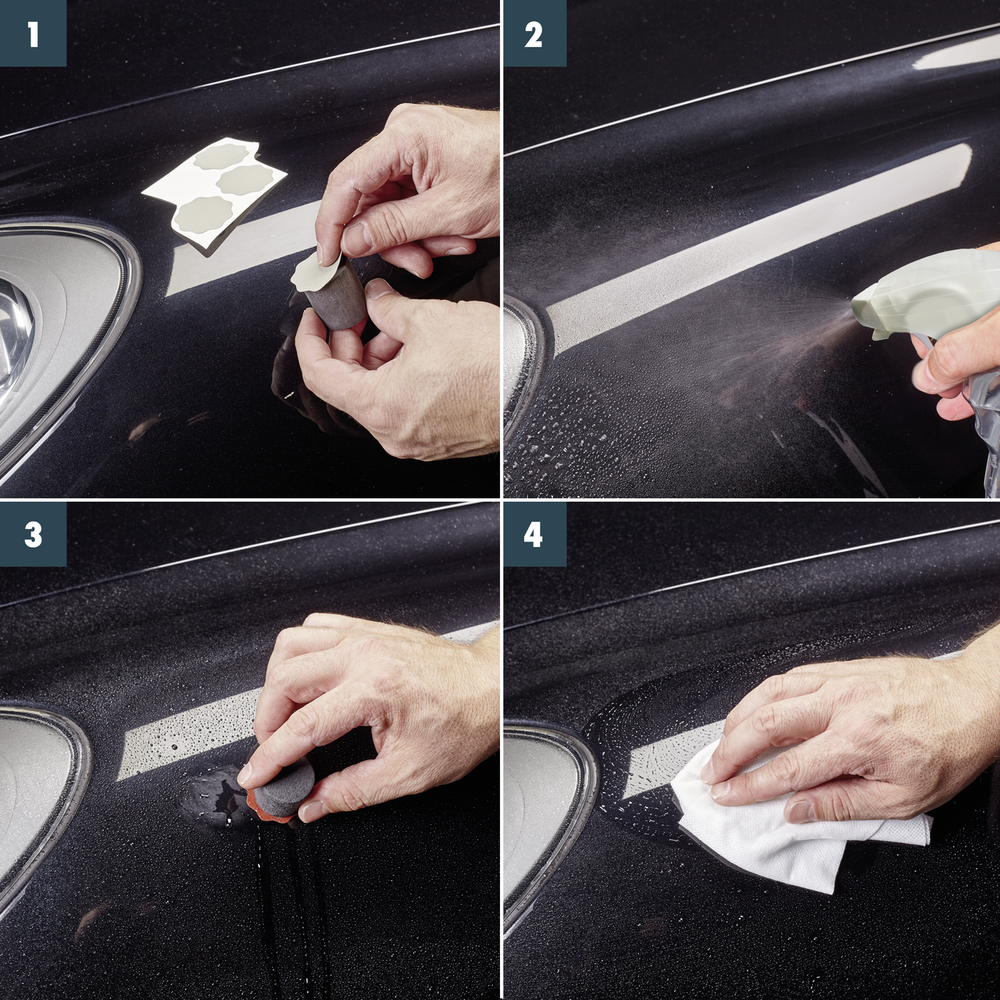 1

2

3

4