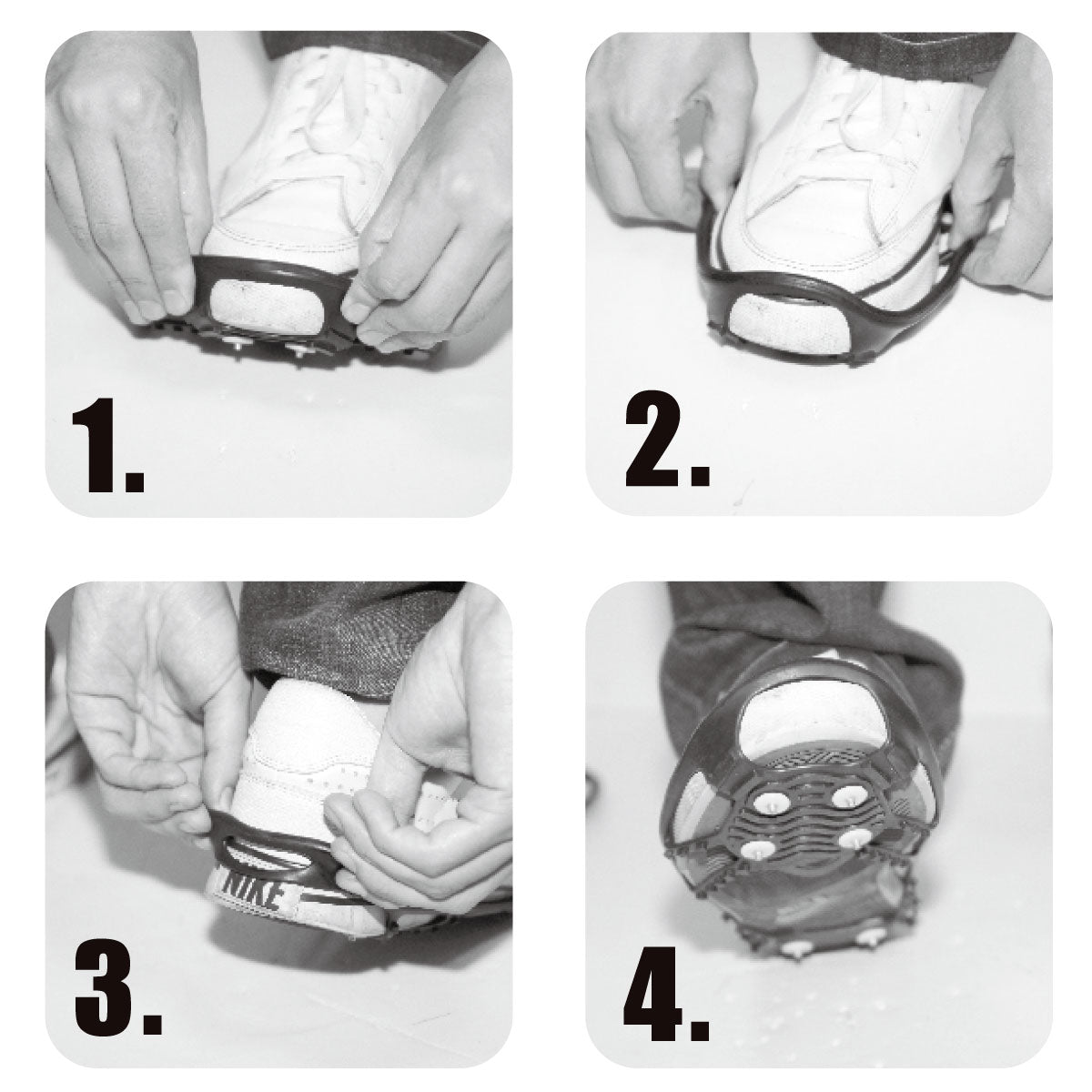 1.

2.

NIKE

3.

4.